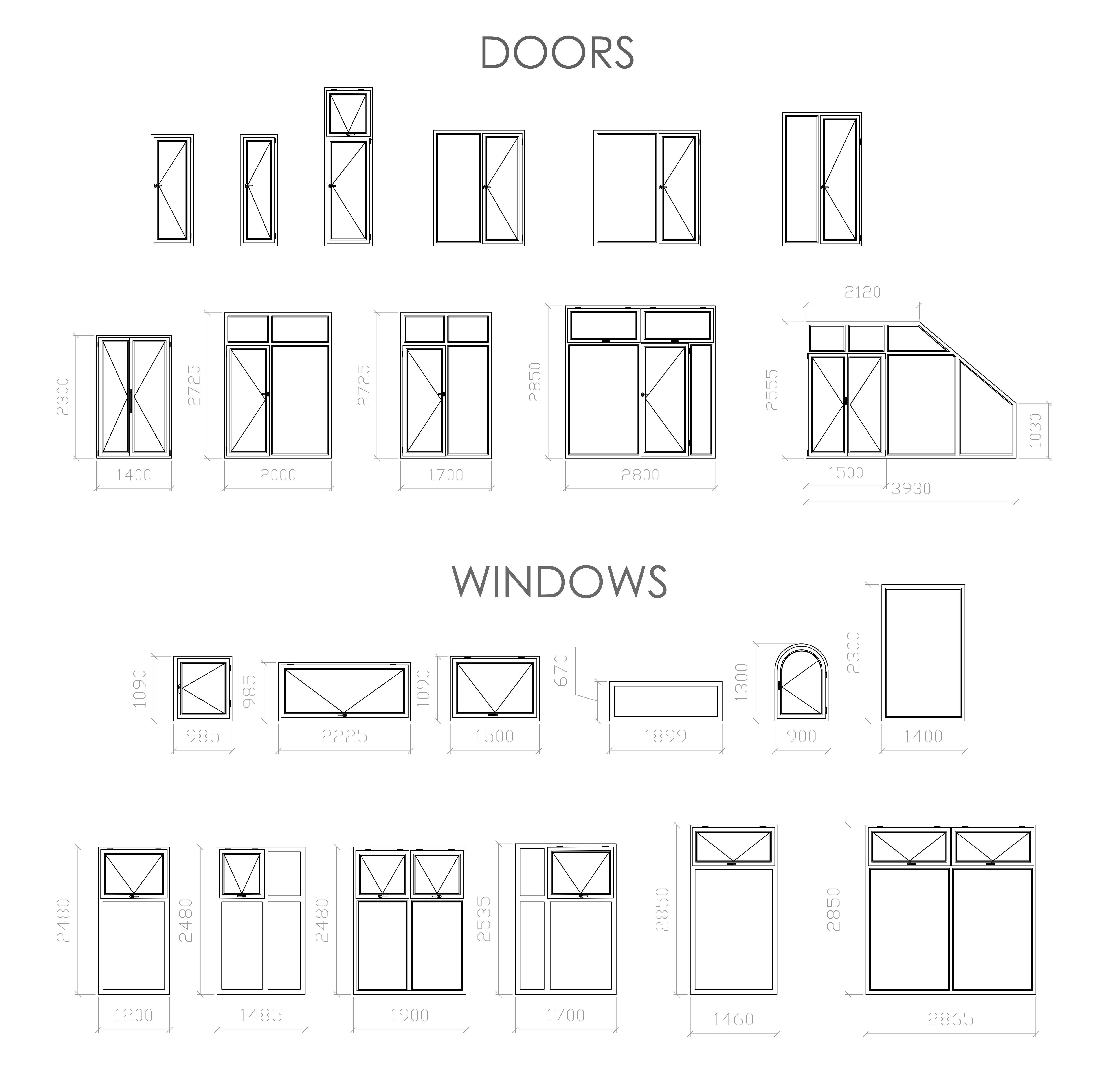 DOORS

2300
1400

2725
2000

2725
1700

2850
2800

2120
2555
1030
1500
3930

WINDOWS

1090
985

985
2225

1090
1500

670
1899

1300
900

2300
1400

2480
1200

2480
1485

2480
1900

2535
1700

2850
1460

2850
2865