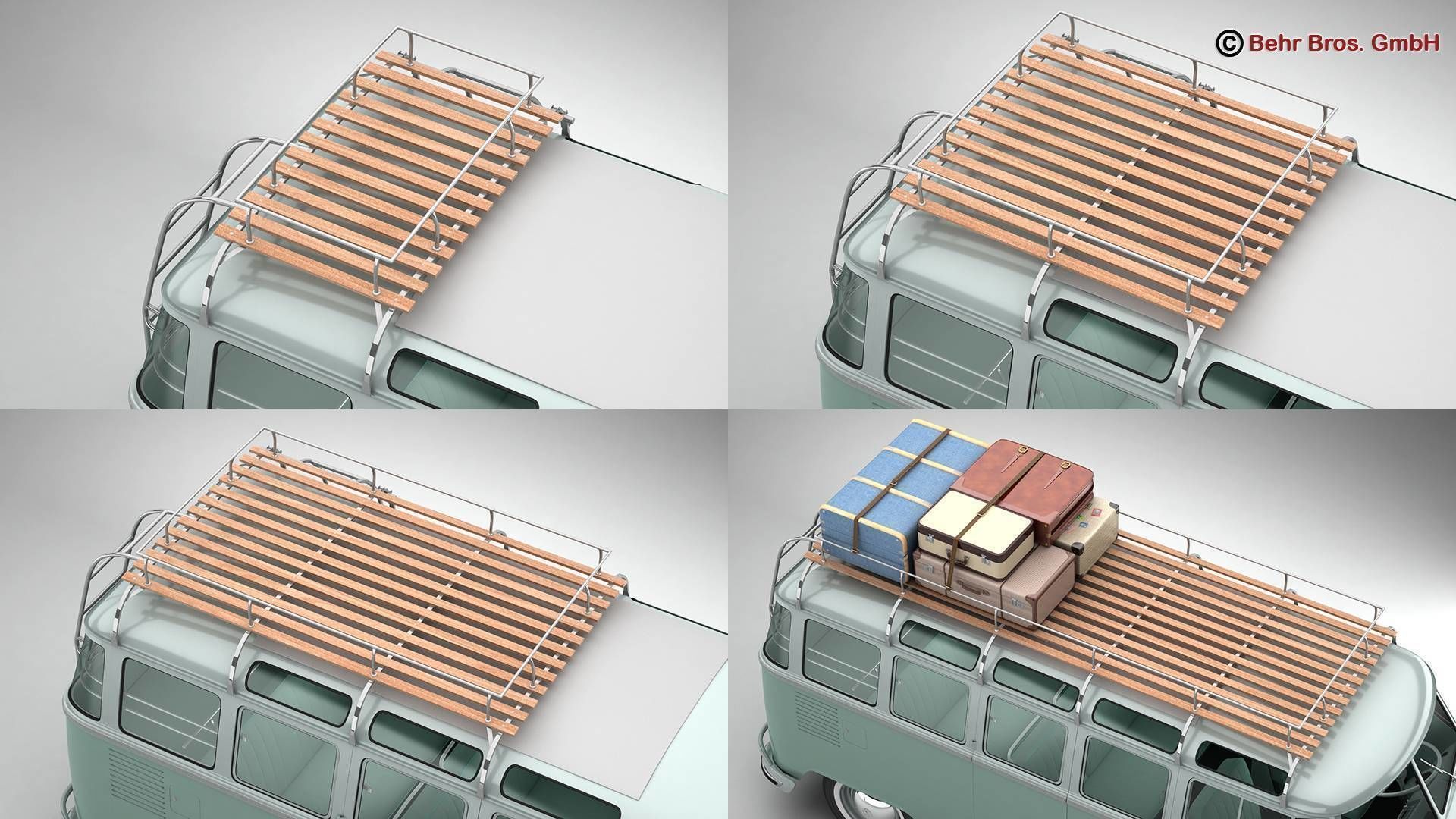 © Behr Bros. GmbH