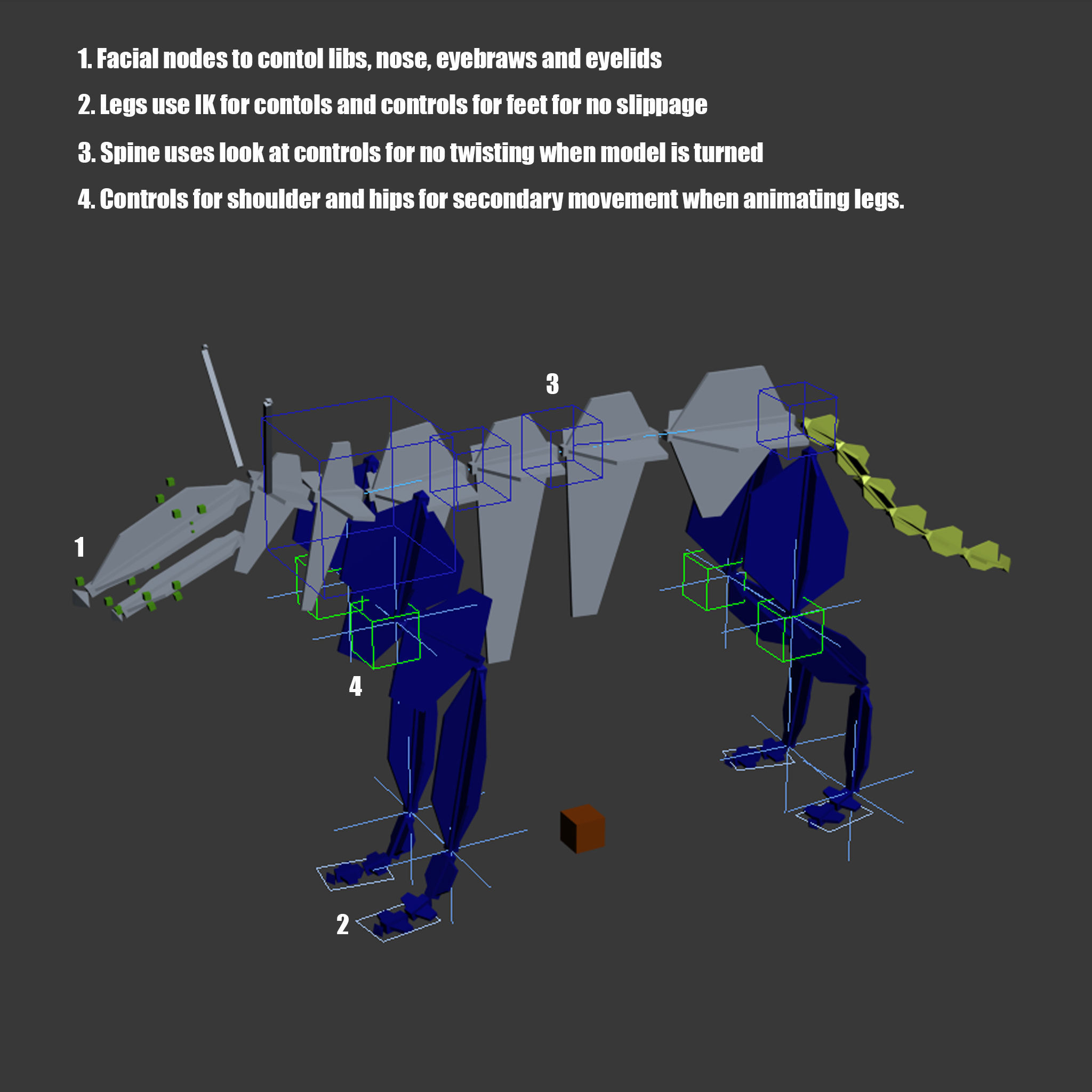 1. Facial nodes to contol libs, nose, eyebraws and eyelids

2. Legs use IK for contols and controls for feet for no slippage

3. Spine uses look at controls for no twisting when model is turned

4. Controls for shoulder and hips for secondary movement when animating legs.

3

1

4

2