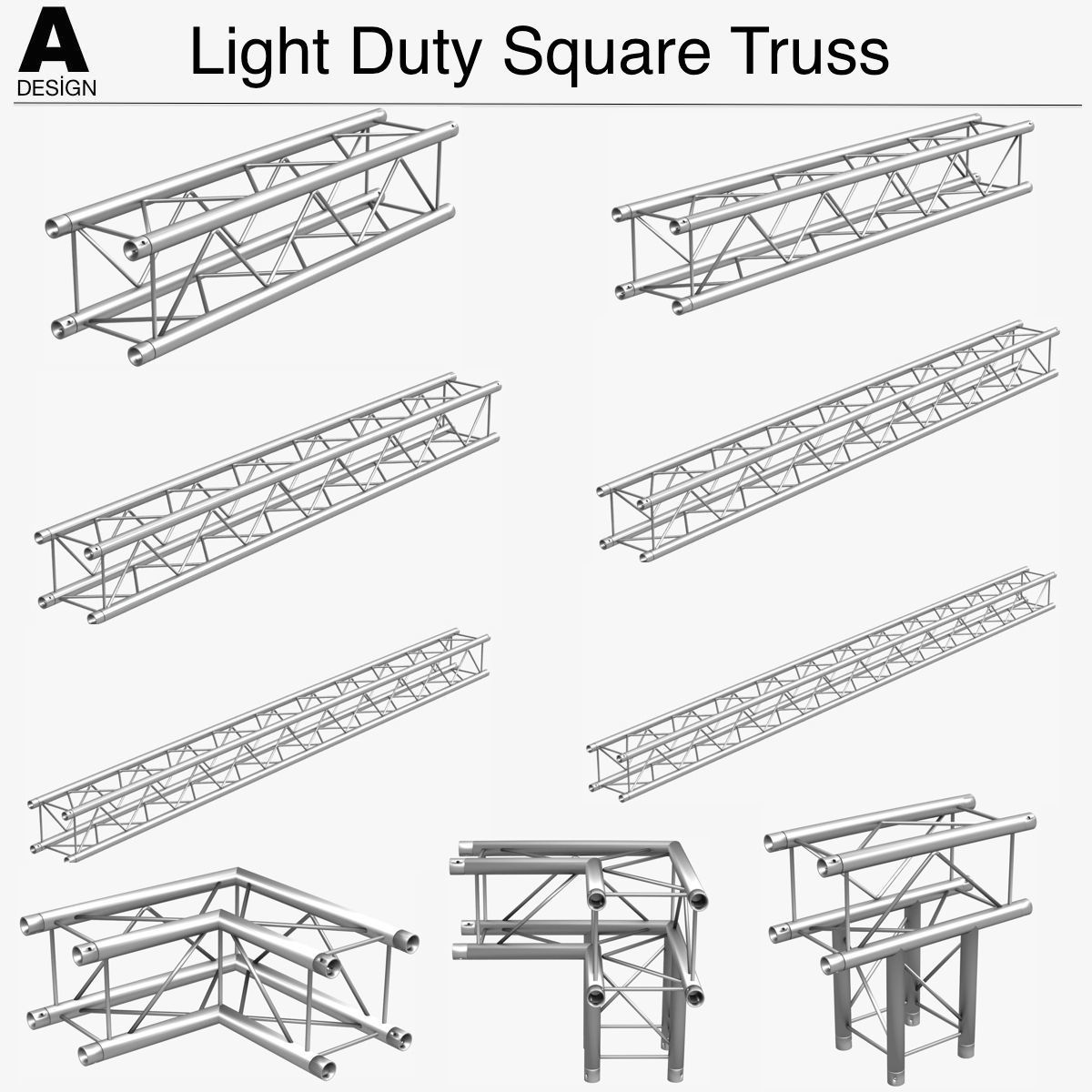 A
DESİGN

Light Duty Square Truss