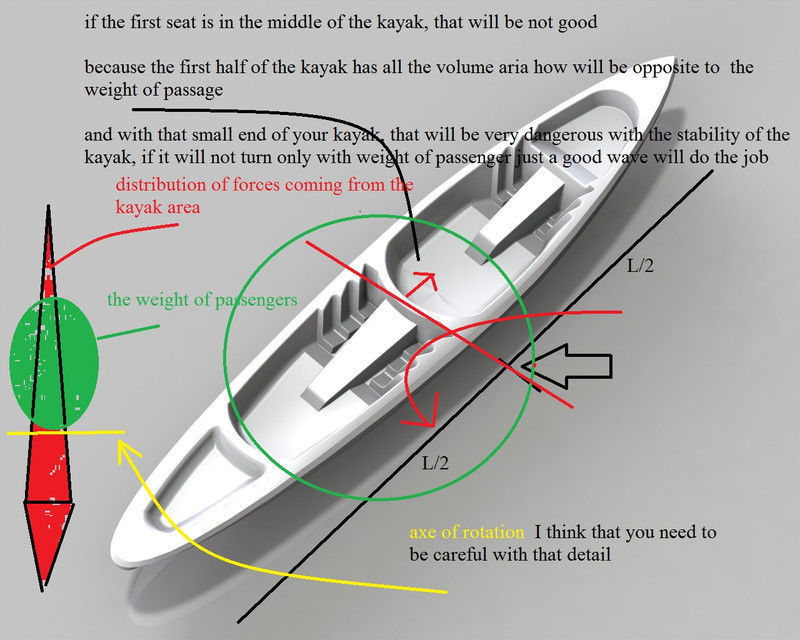 if the first seat is in the middle of the kayak, that will be not good

because the first half of the kayak has all the volume aria how will be opposite to the weight of passage

and with that small end of your kayak, that will be very dangerous with the stability of the kayak, if it will not turn only with weight of passenger just a good wave will do the job

distribution of forces coming from the kayak area

the weight of passengers

L/2

L/2

axe of rotation I think that you need to be careful with that detail