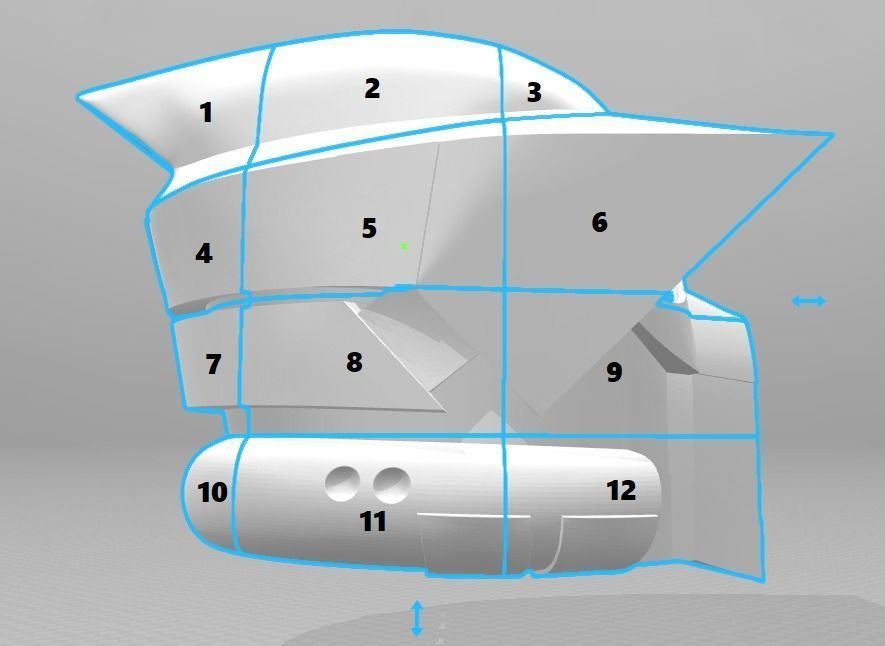 1
2
3
4
5
6
7
8
9
10
11
12