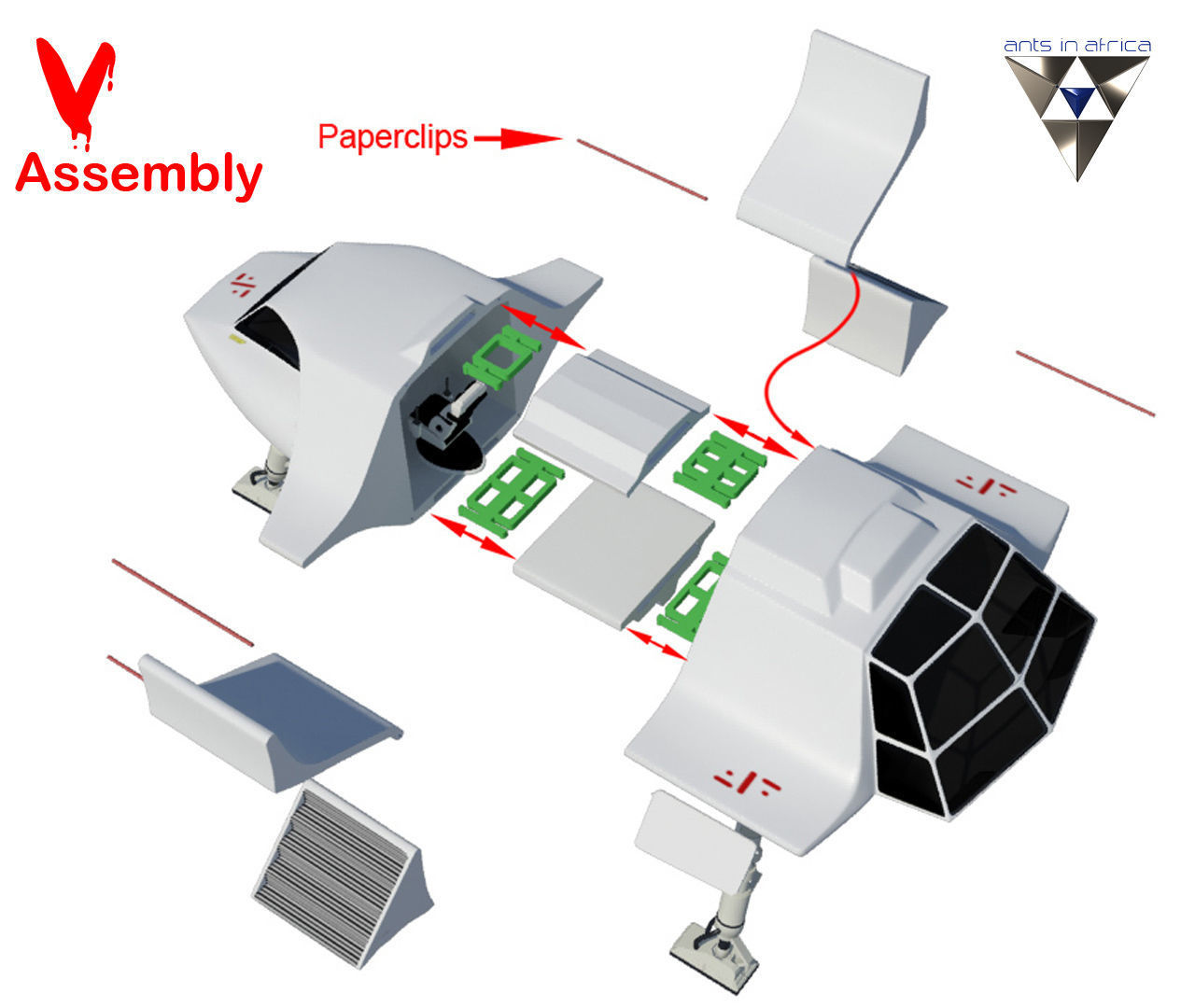 V
Assembly

Paperclips

ants in africa