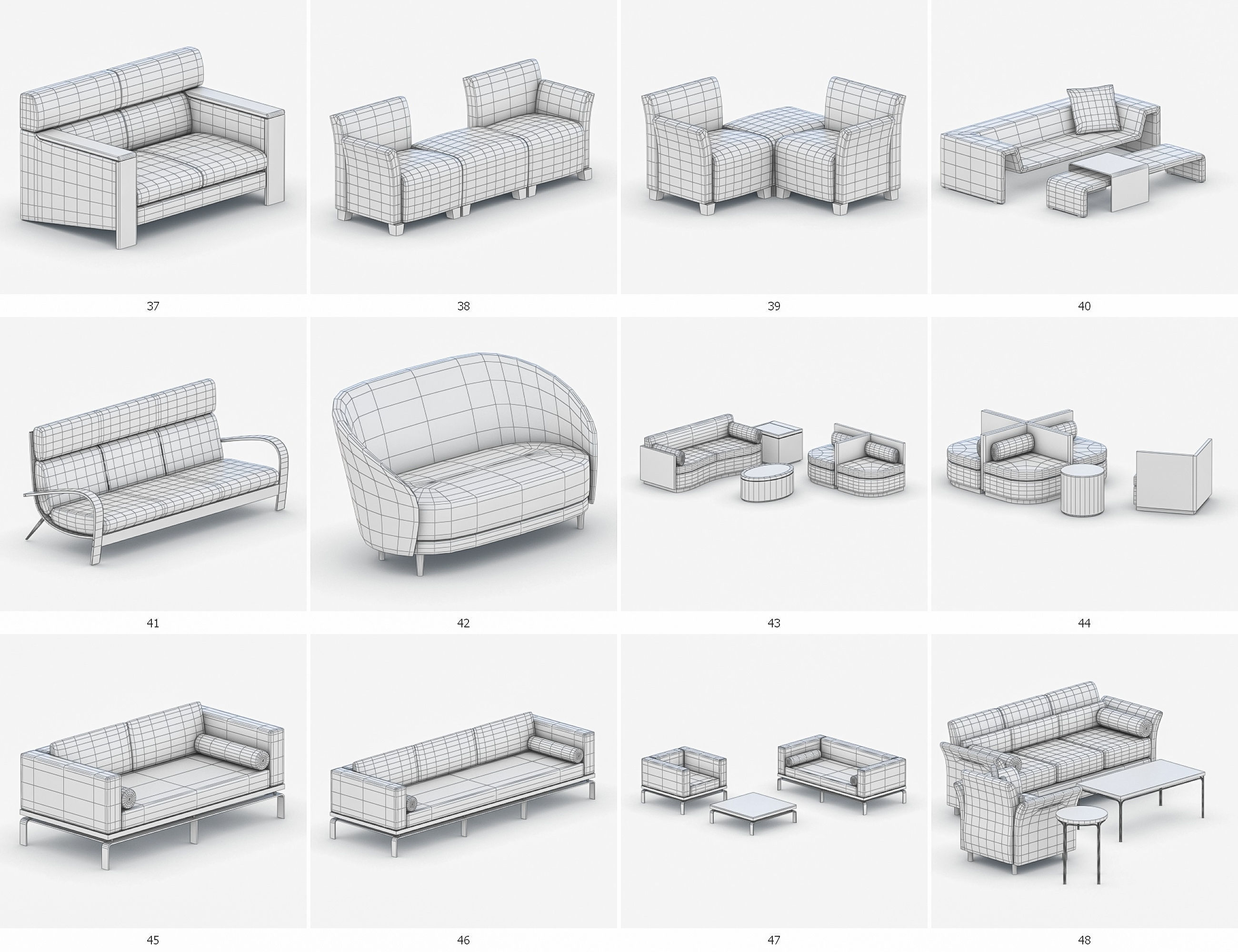 37

38

39

40

41

42

43

44

45

46

47

48