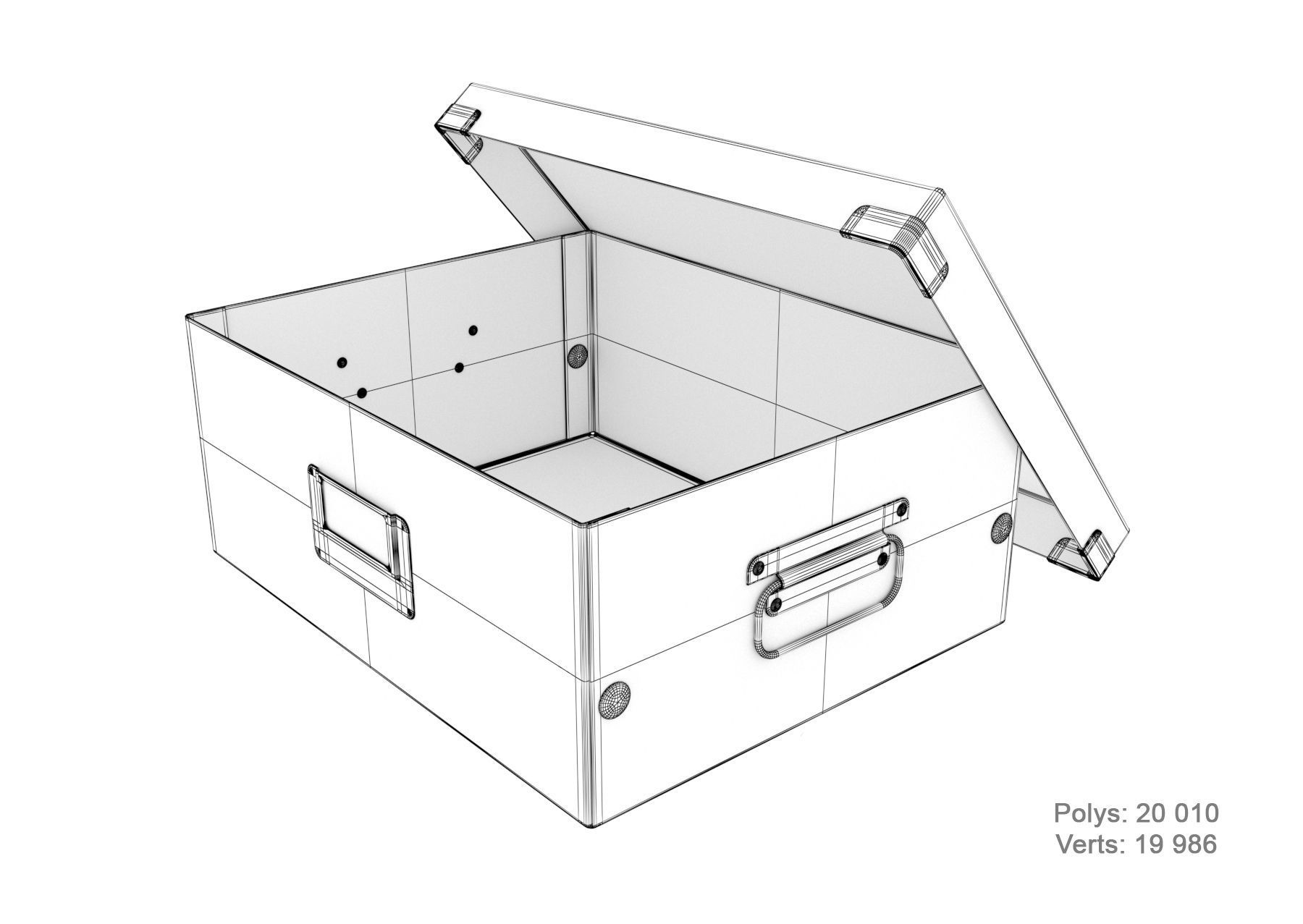 Polys: 20 010
Verts: 19 986