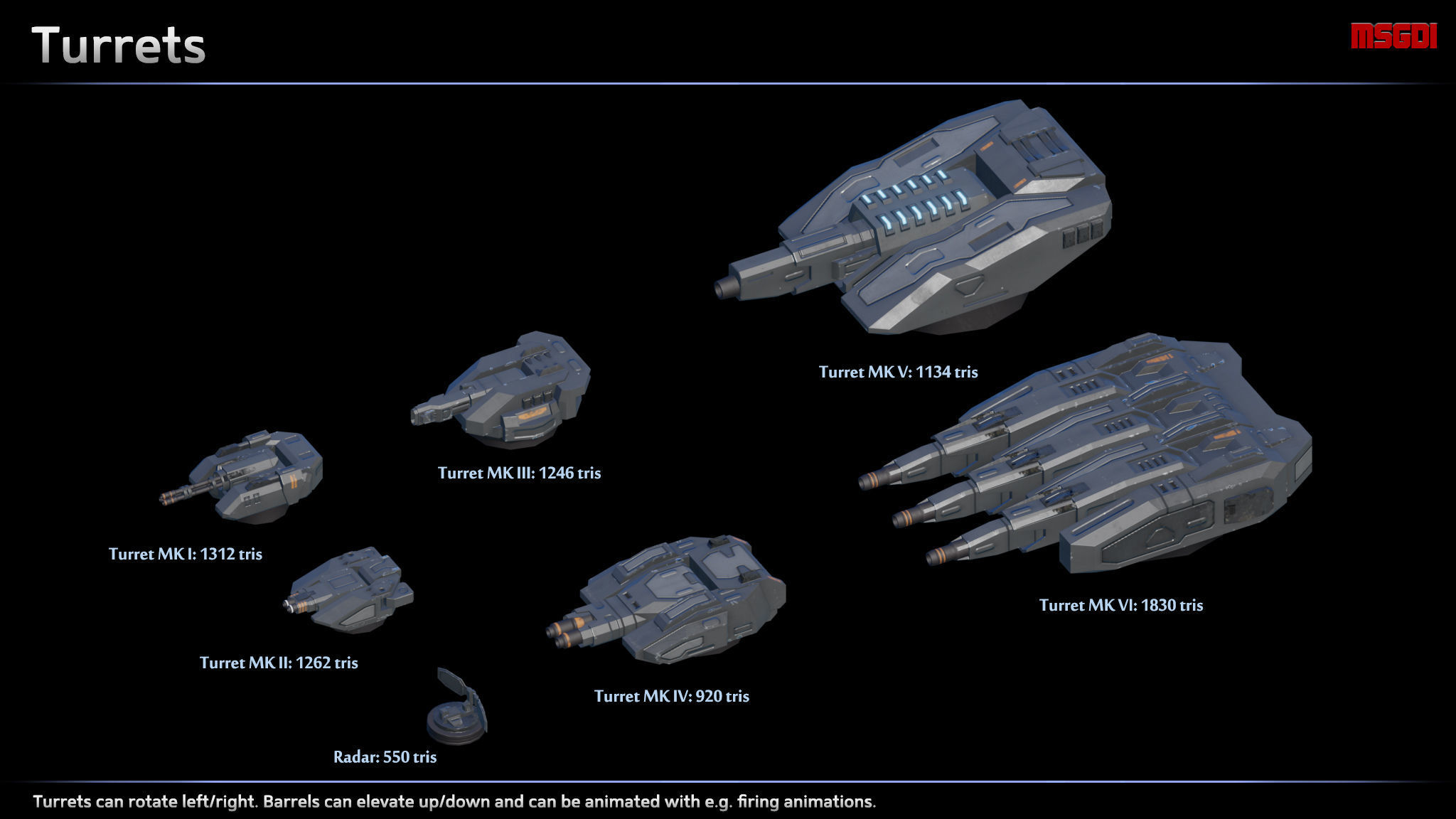 Turrets

MSGDI

Turret MK V: 1134 tris

Turret MK III: 1246 tris

Turret MK I: 1312 tris

Turret MK VI: 1830 tris

Turret MK II: 1262 tris

Turret MK IV: 920 tris

Radar: 550 tris

Turrets can rotate left/right. Barrels can elevate up/down and can be animated with e.g. firing animations.