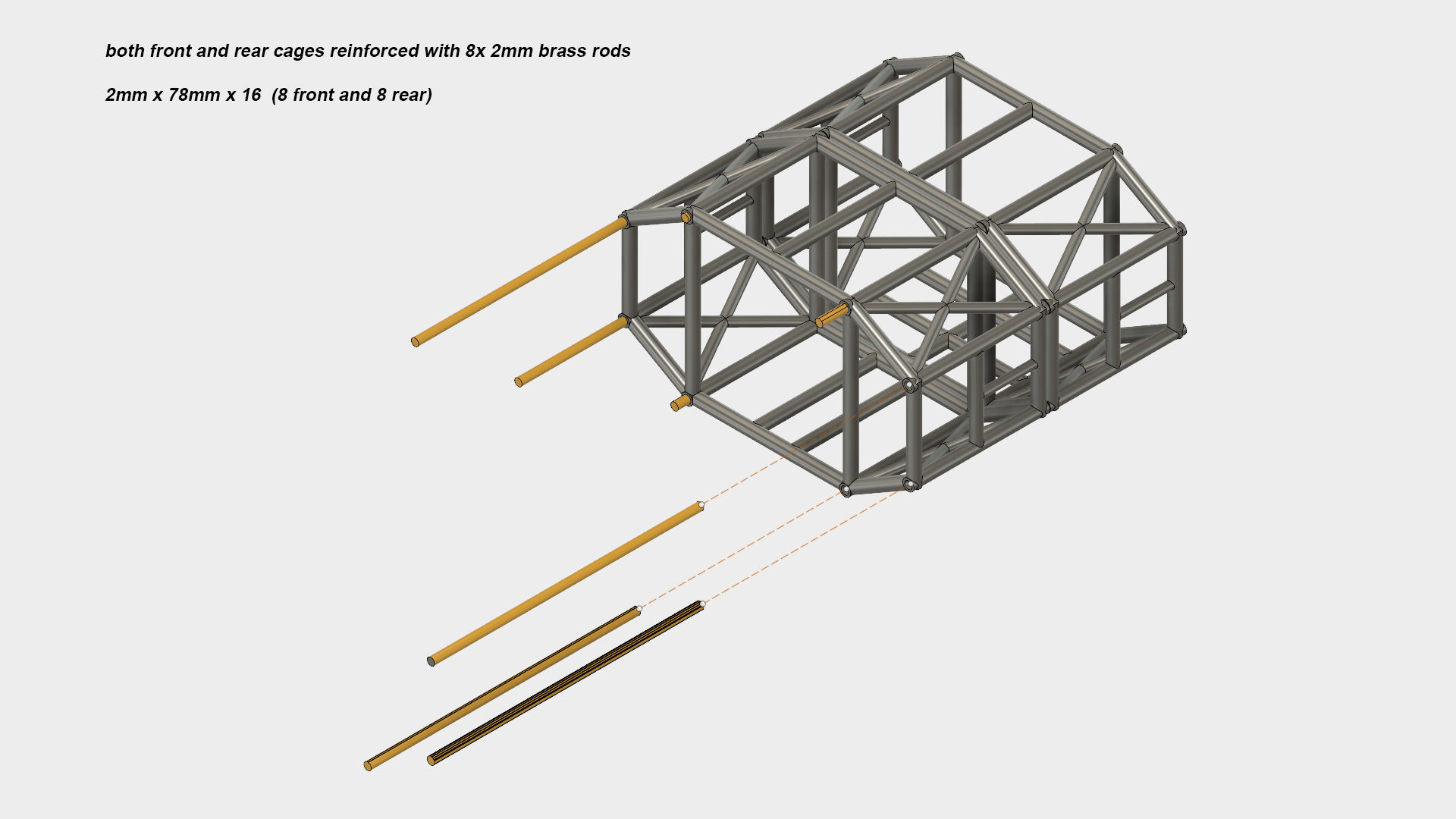 both front and rear cages reinforced with 8x 2mm brass rods

2mm x 78mm x 16  (8 front and 8 rear)