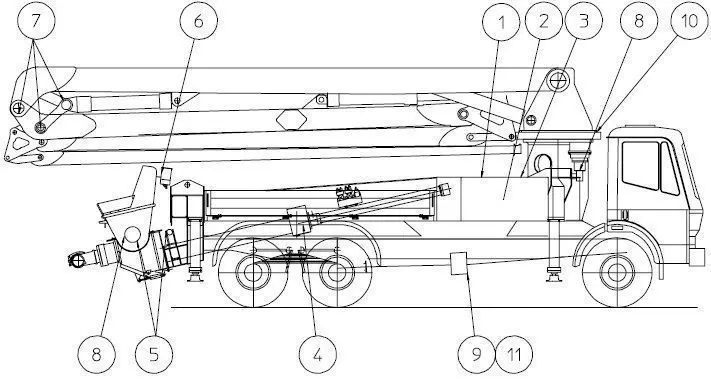 7
6
1
2
3
8
10
8
5
4
9
11