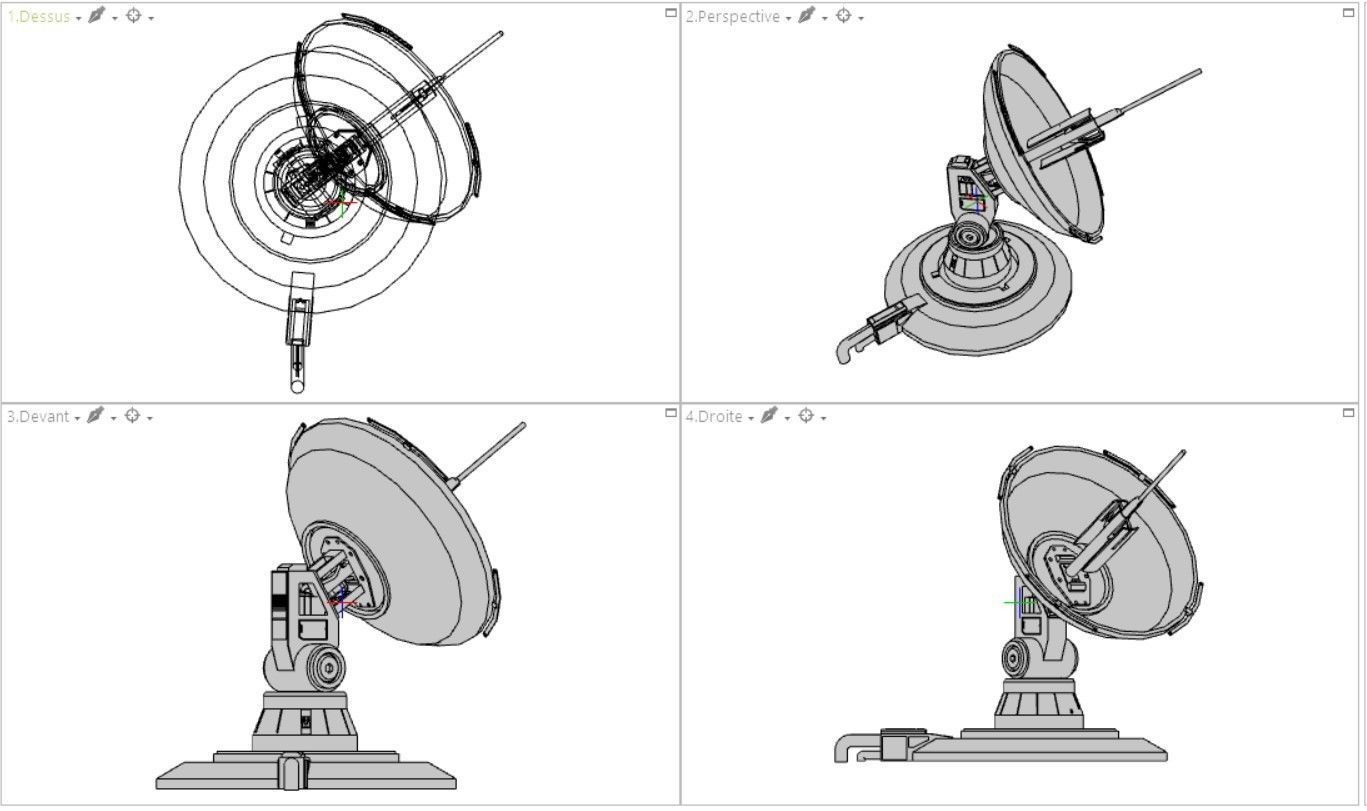 1.Dessus

2.Perspective

3.Devant

4.Droite