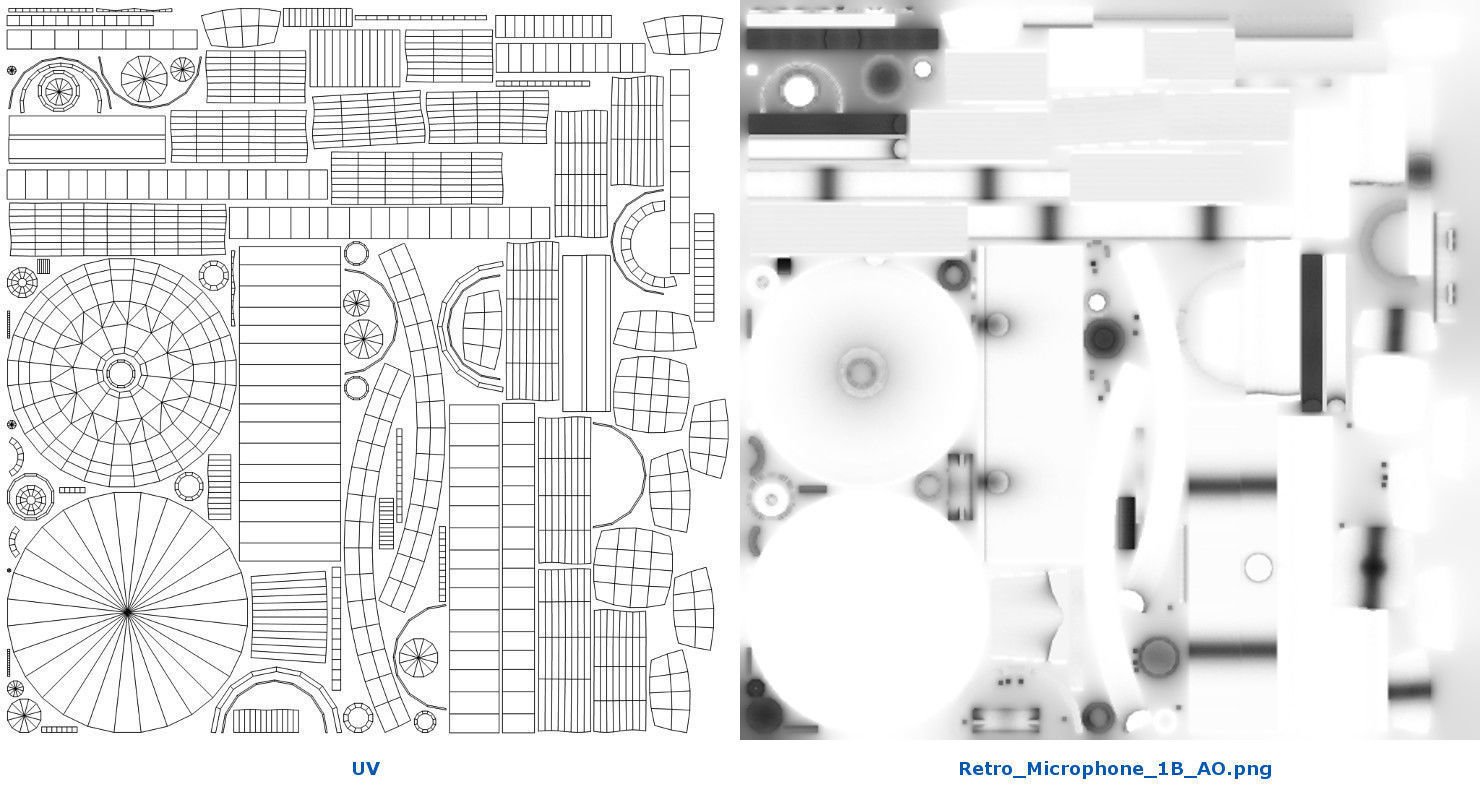 UV

Retro_Microphone_1B_AO.png