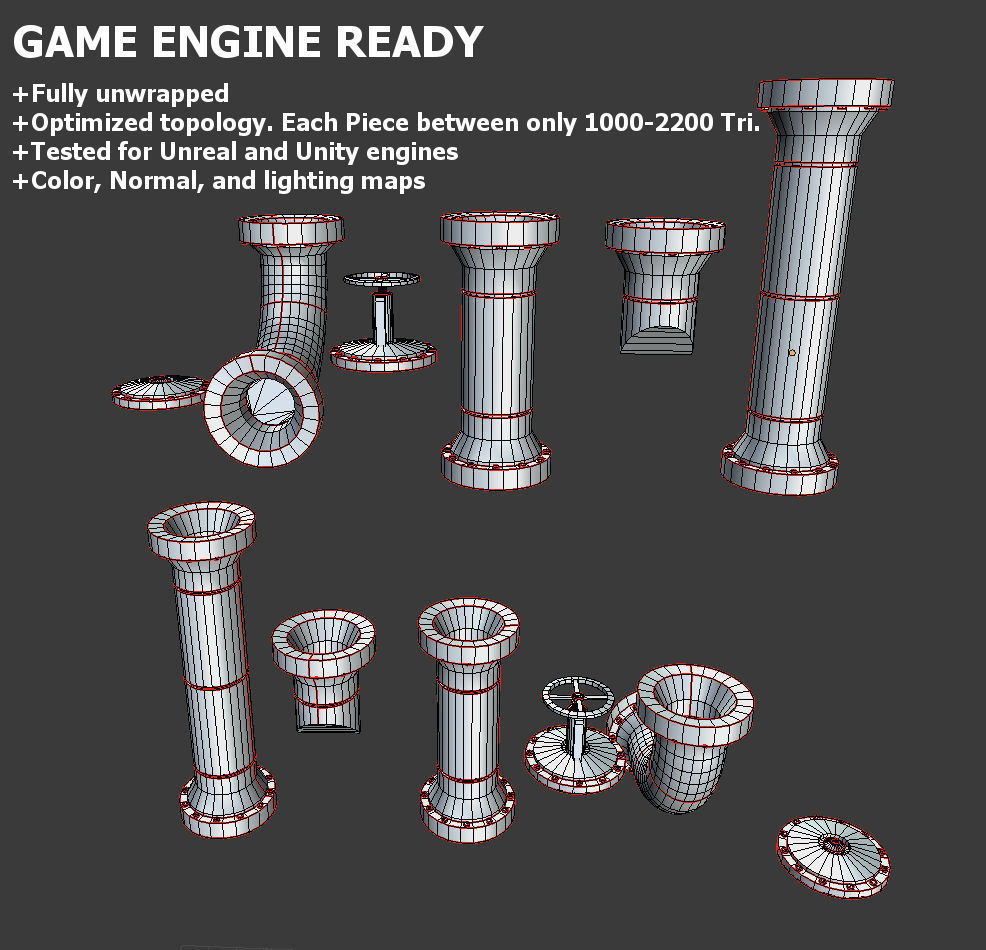 GAME ENGINE READY

+Fully unwrapped
+Optimized topology. Each Piece between only 1000-2200 Tri.
+Tested for Unreal and Unity engines
+Color, Normal, and lighting maps