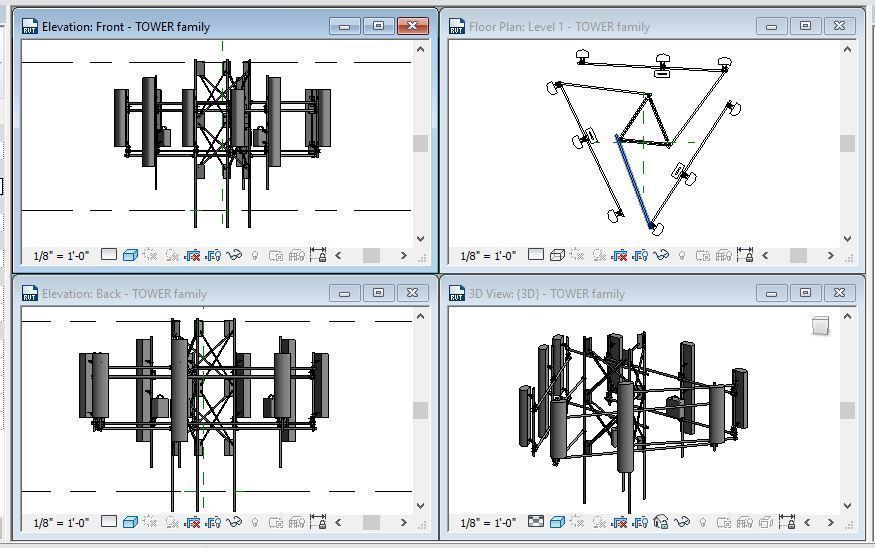 Elevation: Front - TOWER family

1/8" = 1'-0"

Floor Plan: Level 1 - TOWER family

1/8" = 1'-0"

Elevation: Back - TOWER family

1/8" = 1'-0"

3D View: {3D} - TOWER family

1/8" = 1'-0"