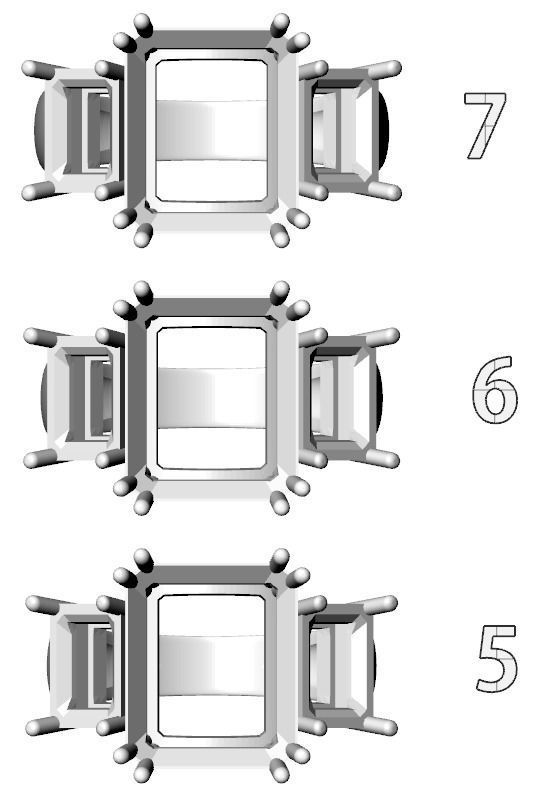 7

6

5