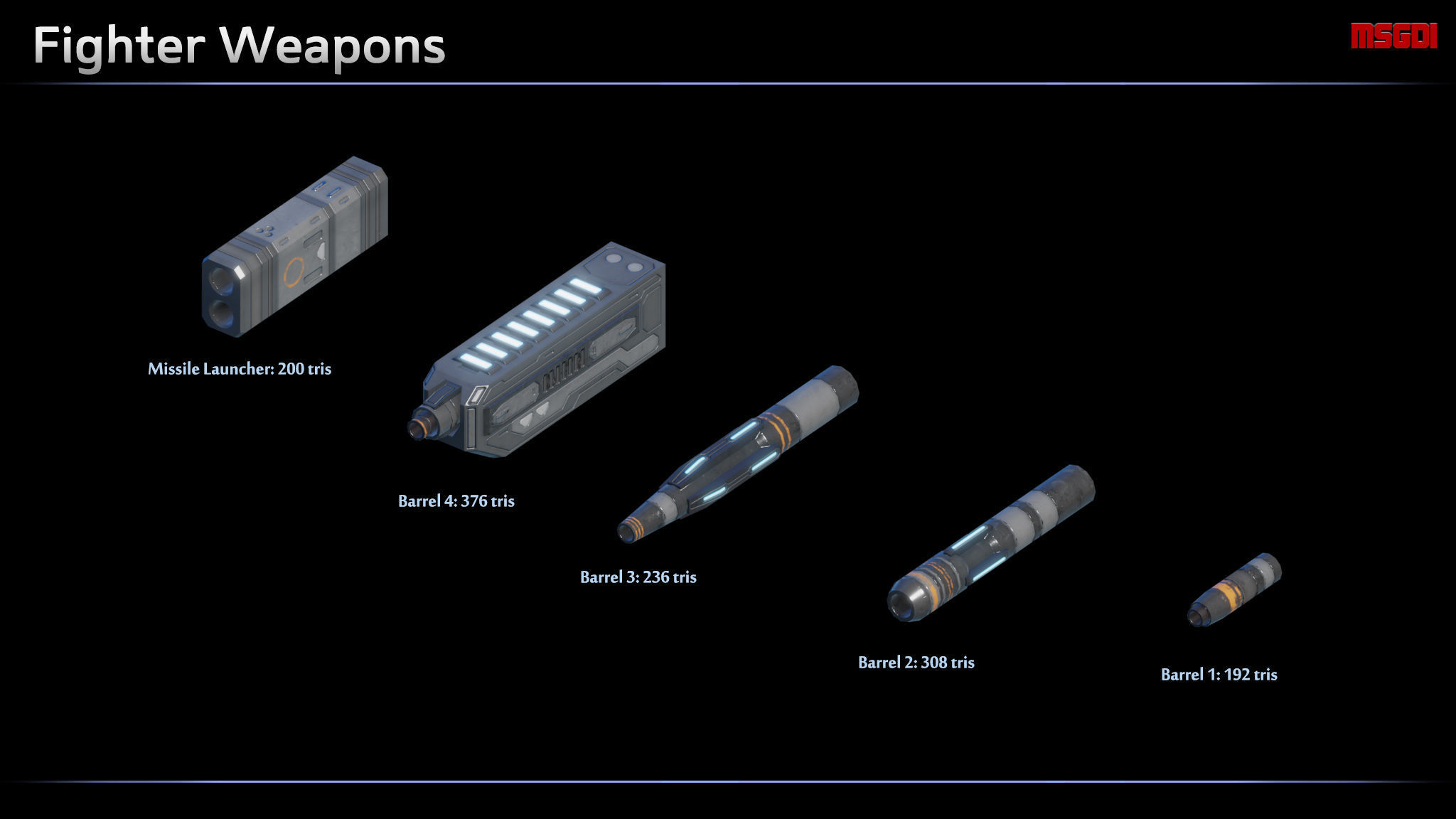 Fighter Weapons

MSGDI

Missile Launcher: 200 tris

Barrel 4: 376 tris

Barrel 3: 236 tris

Barrel 2: 308 tris

Barrel 1: 192 tris